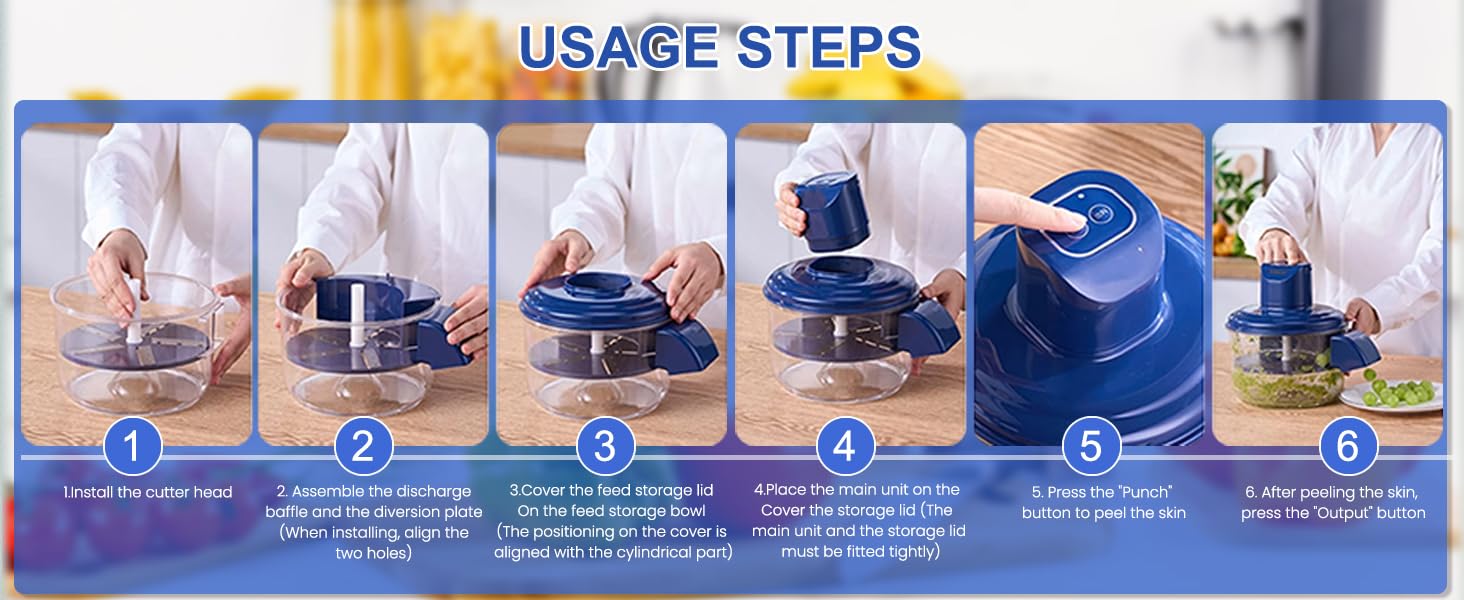 USAGE STEPS

1

1.Install the cutter head

2

2. Assemble the discharge baffle and the diversion plate (When installing, align the two holes)

3

3.Cover the feed storage lid On the feed storage bowl (The positioning on the cover is aligned with the cylindrical part)

4

4.Place the main unit on the Cover the storage lid (The main unit and the storage lid must be fitted tightly)

5

5. Press the "Punch" button to peel the skin

6

6. After peeling the skin, press the "Output" button